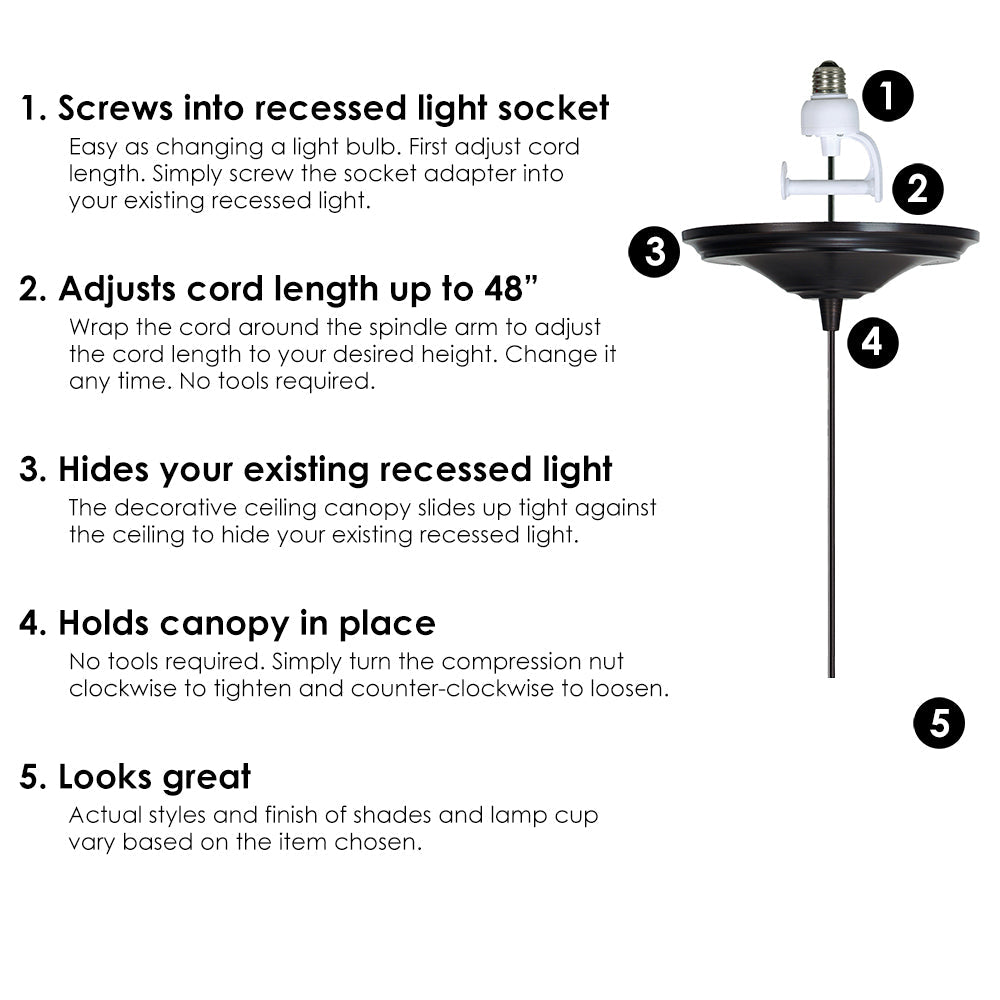 1. Screws into recessed light socket
Easy as changing a light bulb. First adjust cord length. Simply screw the socket adapter into your existing recessed light.

2. Adjusts cord length up to 48”
Wrap the cord around the spindle arm to adjust the cord length to your desired height. Change it any time. No tools required.

3. Hides your existing recessed light
The decorative ceiling canopy slides up tight against the ceiling to hide your existing recessed light.

4. Holds canopy in place
No tools required. Simply turn the compression nut clockwise to tighten and counter-clockwise to loosen.

5. Looks great
Actual styles and finish of shades and lamp cup vary based on the item chosen.

1

2

3

4

5