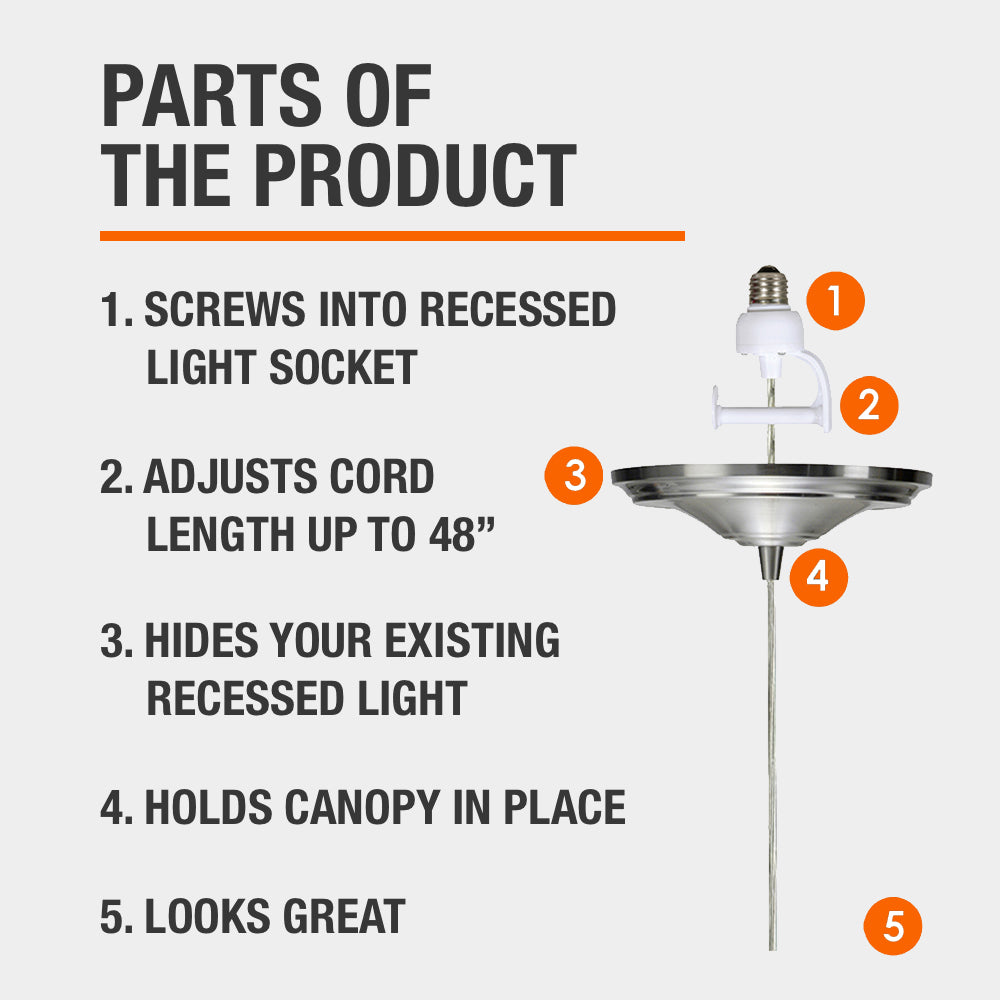 PARTS OF THE PRODUCT

1. SCREWS INTO RECESSED LIGHT SOCKET

2. ADJUSTS CORD LENGTH UP TO 48”

3. HIDES YOUR EXISTING RECESSED LIGHT

4. HOLDS CANOPY IN PLACE

5. LOOKS GREAT

1

2

3

4

5