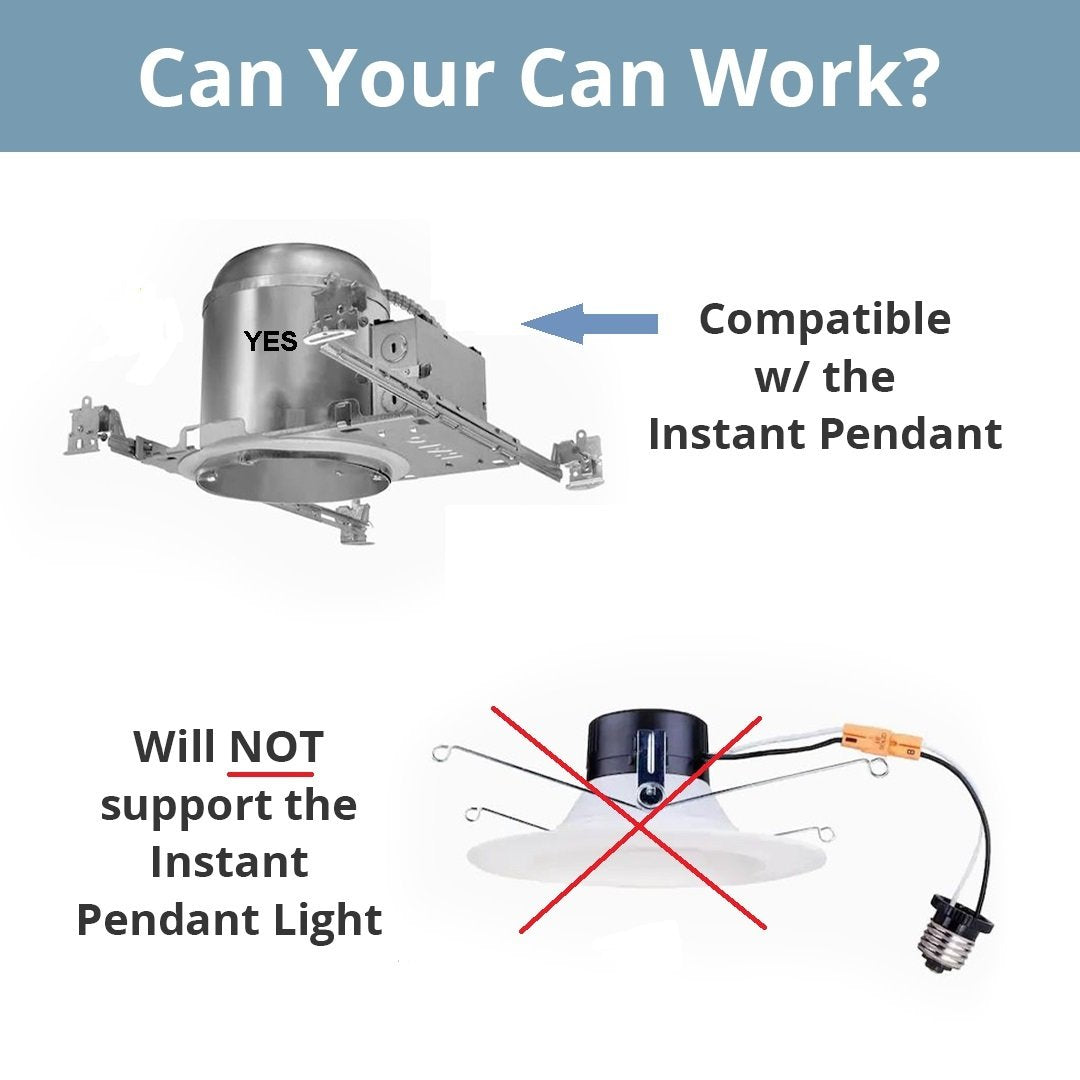 Can Your Can Work?

YES

Compatible w/ the Instant Pendant

Will NOT support the Instant Pendant Light