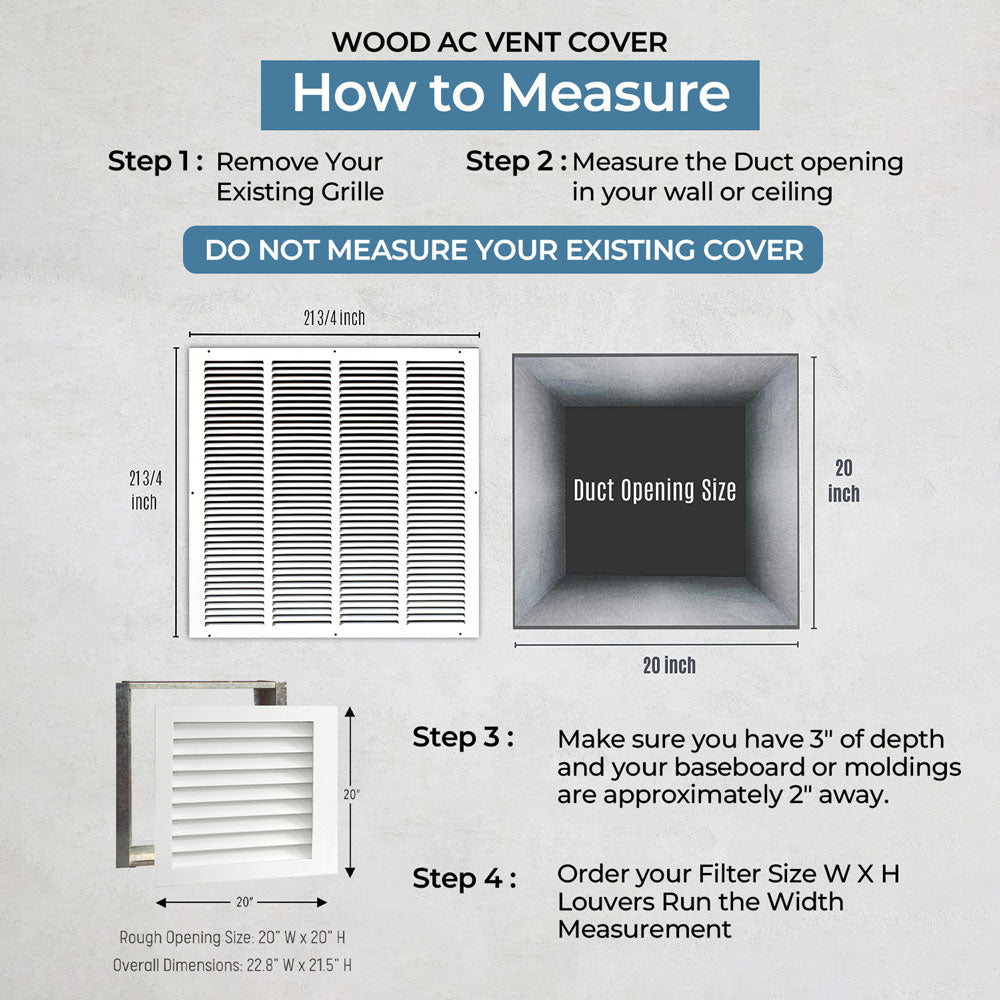 WOOD AC VENT COVER

How to Measure

Step 1 : Remove Your Existing Grille

Step 2 : Measure the Duct opening in your wall or ceiling

DO NOT MEASURE YOUR EXISTING COVER

21 3/4 inch

21 3/4 inch

Duct Opening Size

20 inch

20 inch

20"

20"

Rough Opening Size: 20" W x 20" H

Overall Dimensions: 22.8" W x 21.5" H

Step 3 : Make sure you have 3" of depth and your baseboard or moldings are approximately 2" away.

Step 4 : Order your Filter Size W X H Louvers Run the Width Measurement