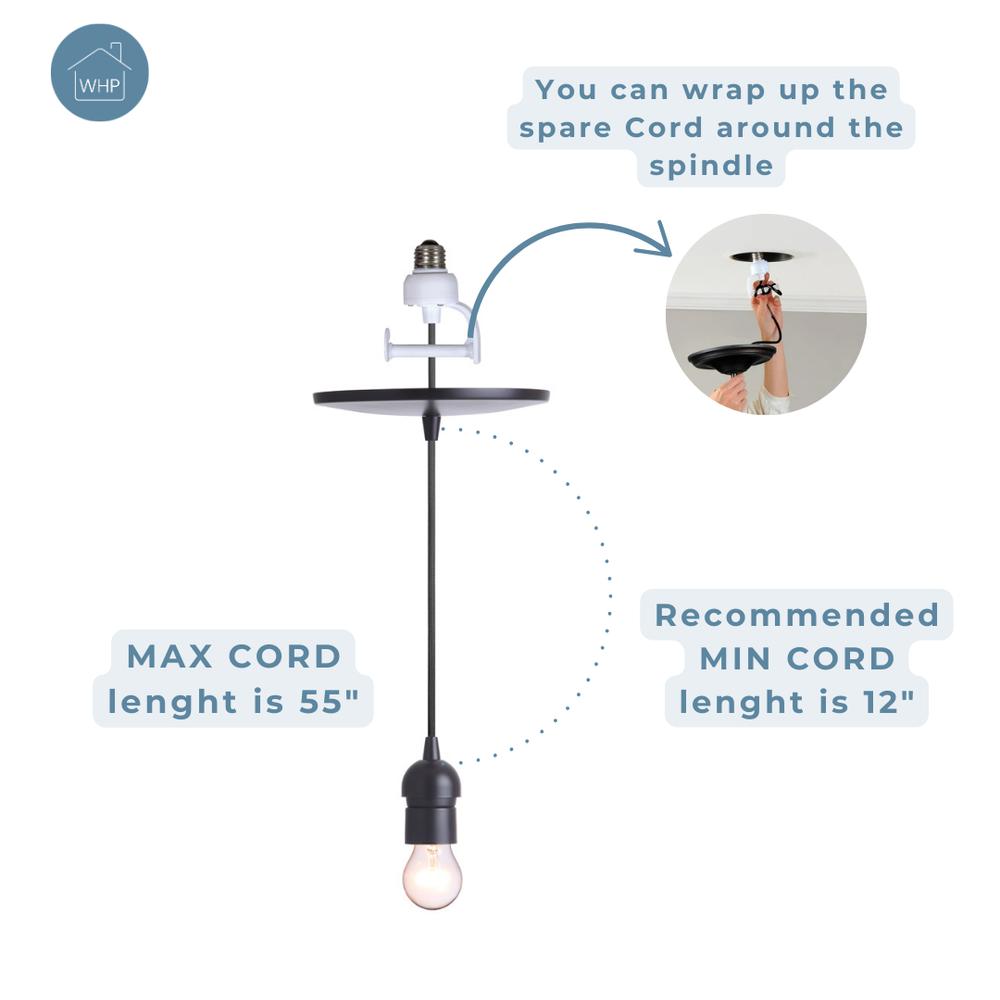 WHP

You can wrap up the spare Cord around the spindle

MAX CORD lenght is 55"

Recommended MIN CORD lenght is 12"