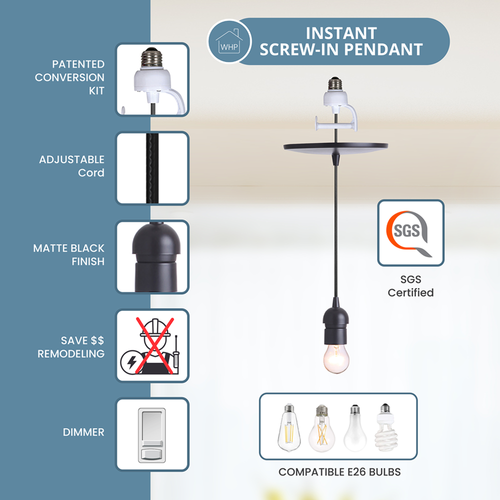 WHP

INSTANT
SCREW-IN PENDANT

PATENTED
CONVERSION
KIT

ADJUSTABLE
Cord

MATTE BLACK
FINISH

SAVE $$
REMODELING

DIMMER

SGS

SGS
Certified

COMPATIBLE E26 BULBS