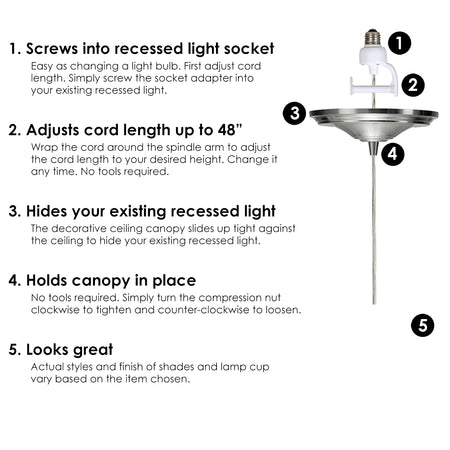 1. Screws into recessed light socket
Easy as changing a light bulb. First adjust cord length. Simply screw the socket adapter into your existing recessed light.

2. Adjusts cord length up to 48"
Wrap the cord around the spindle arm to adjust the cord length to your desired height. Change it any time. No tools required.

3. Hides your existing recessed light
The decorative ceiling canopy slides up tight against the ceiling to hide your existing recessed light.

4. Holds canopy in place
No tools required. Simply turn the compression nut clockwise to tighten and counter-clockwise to loosen.

5. Looks great
Actual styles and finish of shades and lamp cup vary based on the item chosen.

1

2

3

4

5