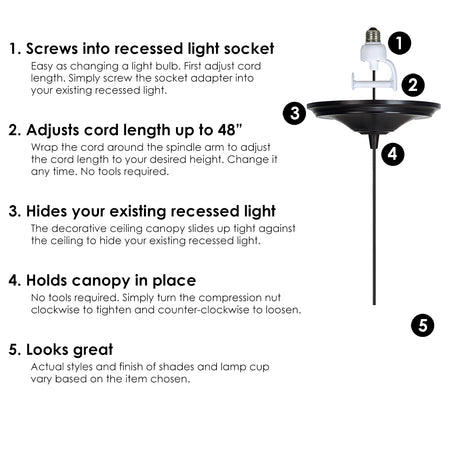 1. Screws into recessed light socket
Easy as changing a light bulb. First adjust cord length. Simply screw the socket adapter into your existing recessed light.

2. Adjusts cord length up to 48"
Wrap the cord around the spindle arm to adjust the cord length to your desired height. Change it any time. No tools required.

3. Hides your existing recessed light
The decorative ceiling canopy slides up tight against the ceiling to hide your existing recessed light.

4. Holds canopy in place
No tools required. Simply turn the compression nut clockwise to tighten and counter-clockwise to loosen.

5. Looks great
Actual styles and finish of shades and lamp cup vary based on the item chosen.

1
2
3
4
5