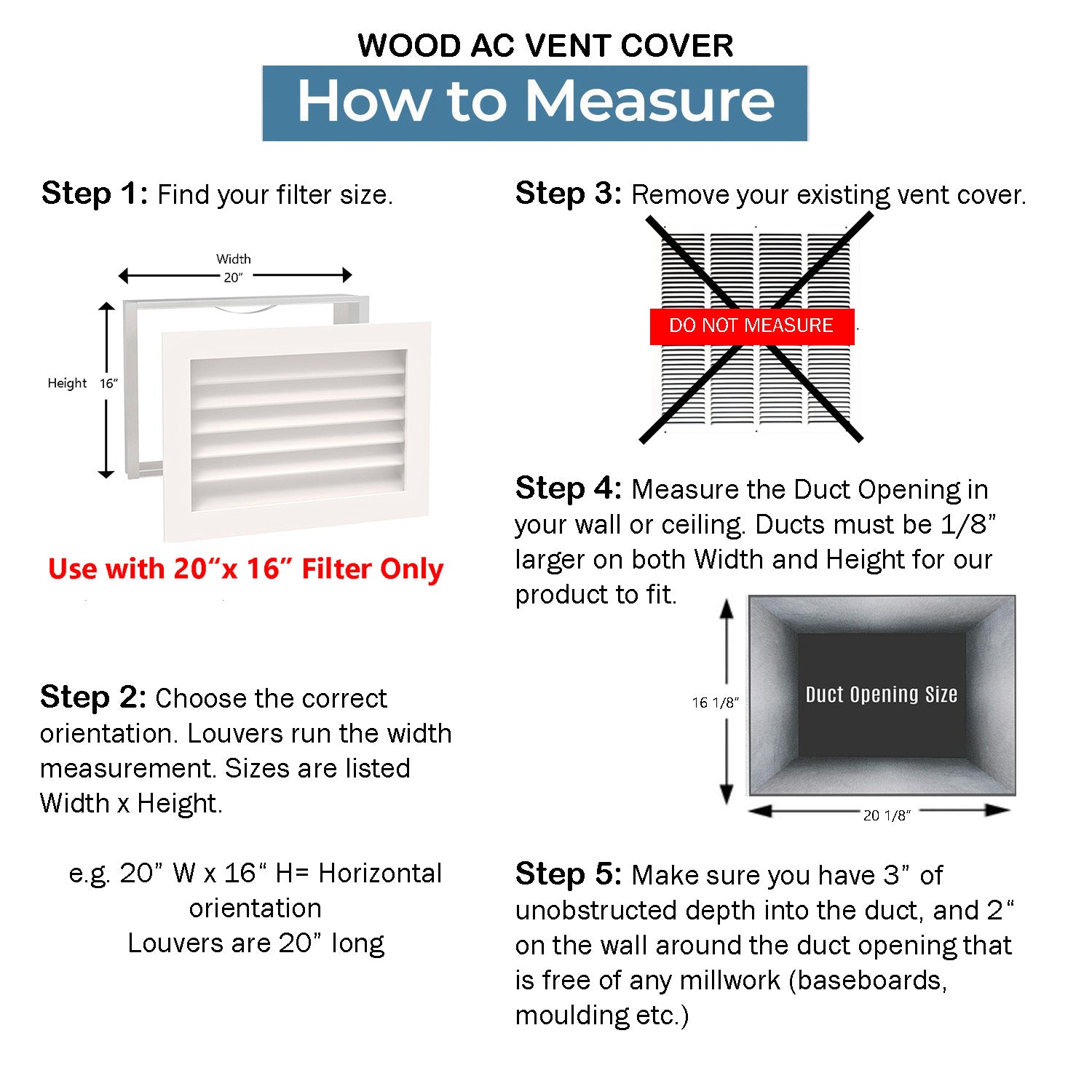 WOOD AC VENT COVER

How to Measure

Step 1: Find your filter size.

Width
20"

Height 16"

Use with 20"x 16" Filter Only

Step 2: Choose the correct orientation. Louvers run the width measurement. Sizes are listed Width x Height.

e.g. 20" W x 16" H= Horizontal orientation
Louvers are 20" long

Step 3: Remove your existing vent cover.

DO NOT MEASURE

Step 4: Measure the Duct Opening in your wall or ceiling. Ducts must be 1/8" larger on both Width and Height for our product to fit.

16 1/8"

Duct Opening Size

20 1/8"

Step 5: Make sure you have 3" of unobstructed depth into the duct, and 2" on the wall around the duct opening that is free of any millwork (baseboards, moulding etc.)