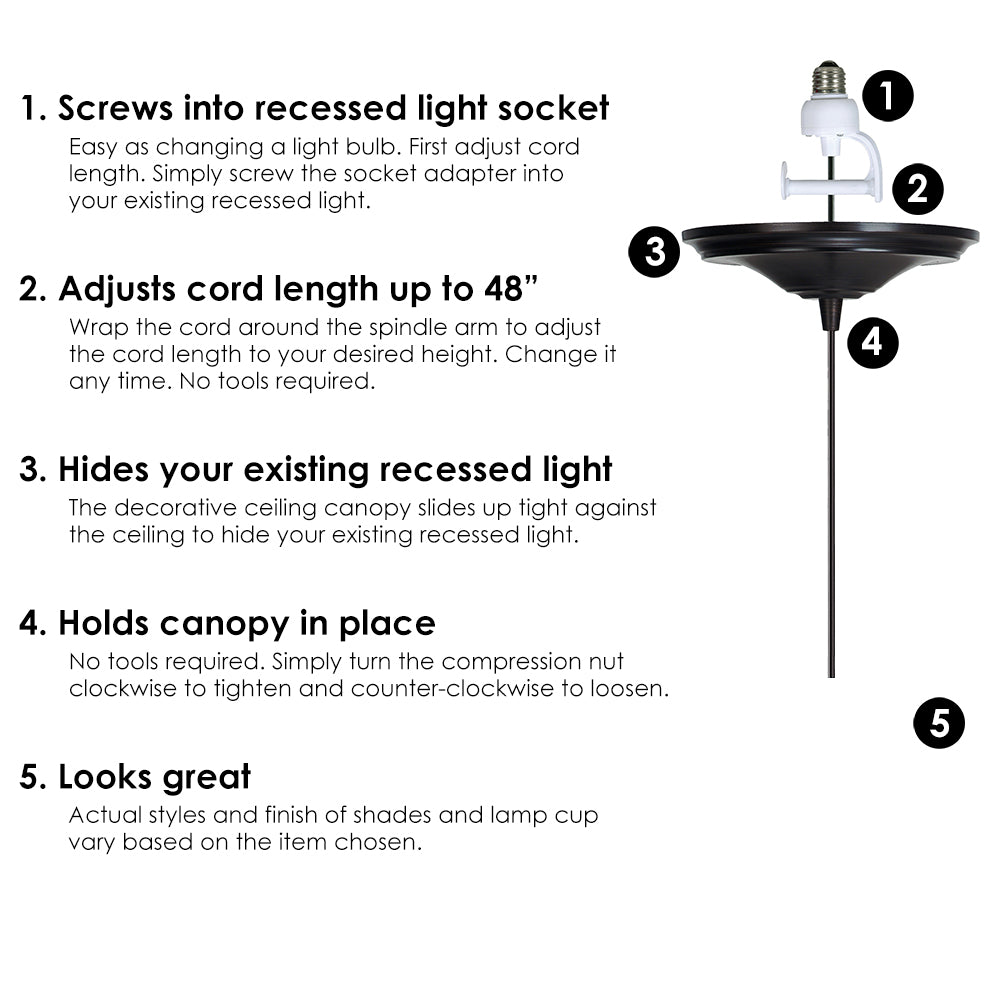 1. Screws into recessed light socket
Easy as changing a light bulb. First adjust cord length. Simply screw the socket adapter into your existing recessed light.

2. Adjusts cord length up to 48”
Wrap the cord around the spindle arm to adjust the cord length to your desired height. Change it any time. No tools required.

3. Hides your existing recessed light
The decorative ceiling canopy slides up tight against the ceiling to hide your existing recessed light.

4. Holds canopy in place
No tools required. Simply turn the compression nut clockwise to tighten and counter-clockwise to loosen.

5. Looks great
Actual styles and finish of shades and lamp cup vary based on the item chosen.

1

2

3

4

5